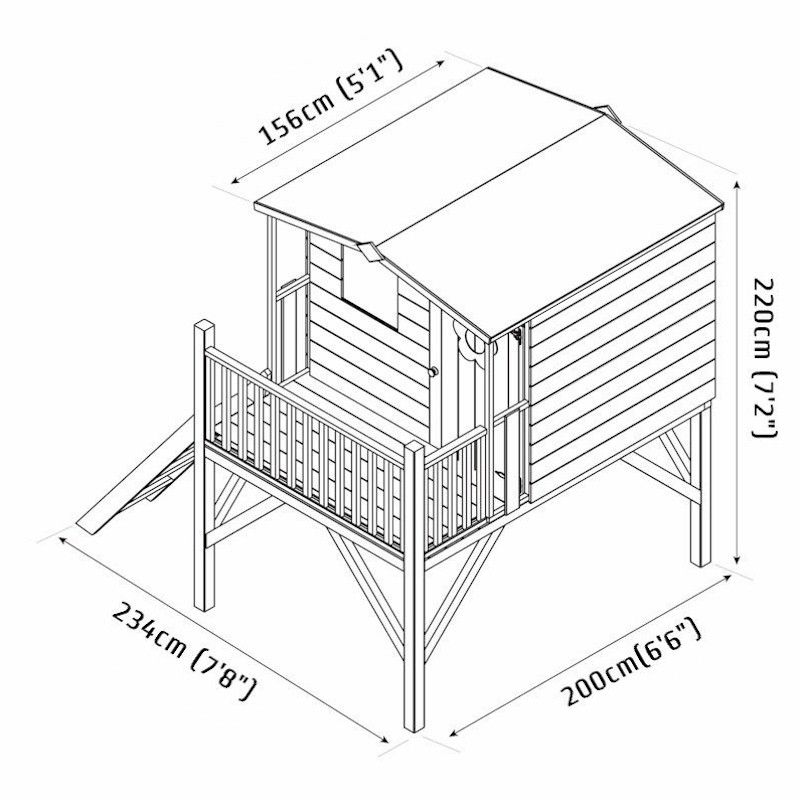 156cm (5'1")

220cm (7'2")

234cm (7'8")

200cm(6'6")